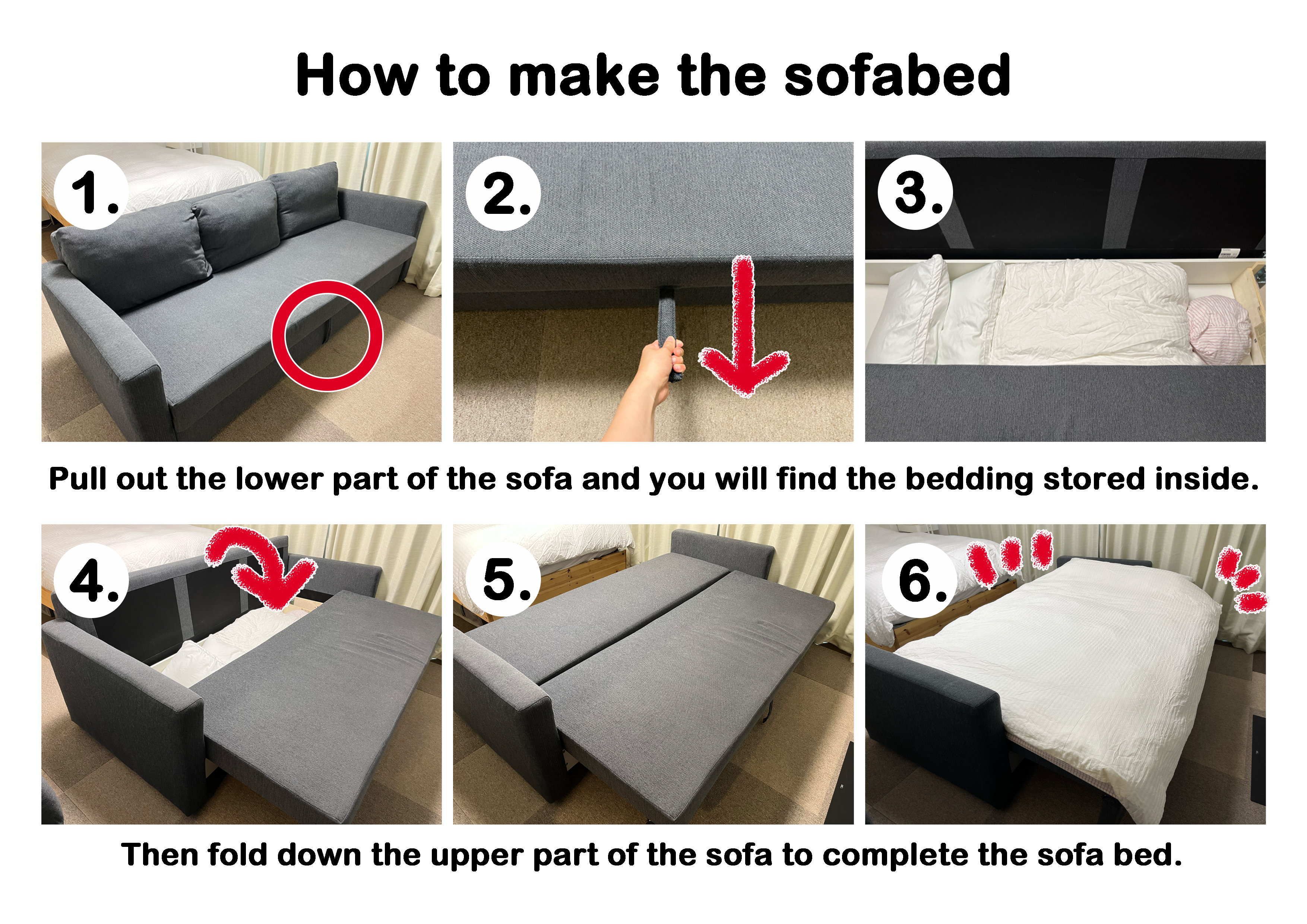 How to make the sofabed

1.

2.

3.

Pull out the lower part of the sofa and you will find the bedding stored inside.

4.

5.

6.

Then fold down the upper part of the sofa to complete the sofa bed.