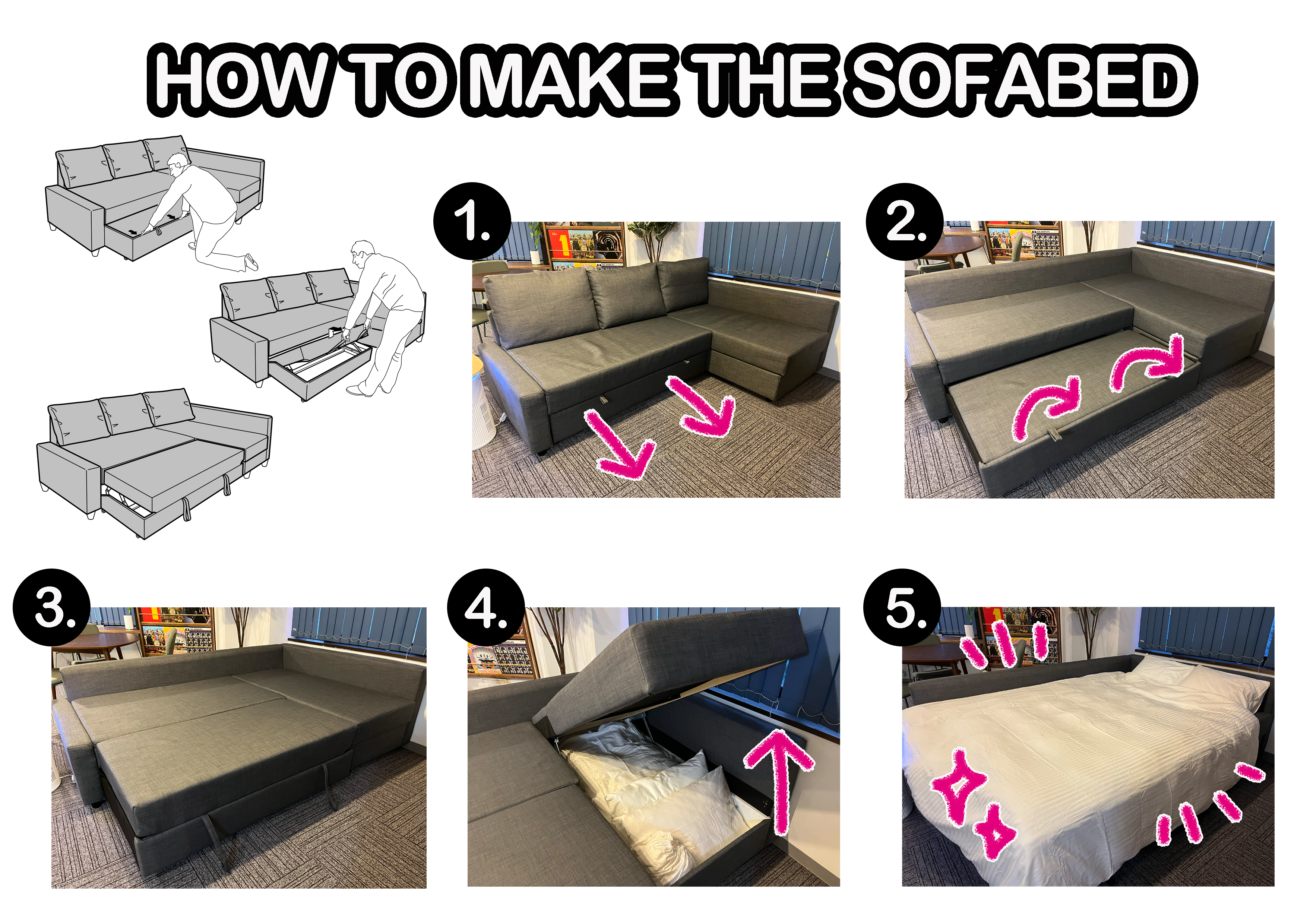 HOW TO MAKE THE SOFABED

1.

2.

3.

4.

5.